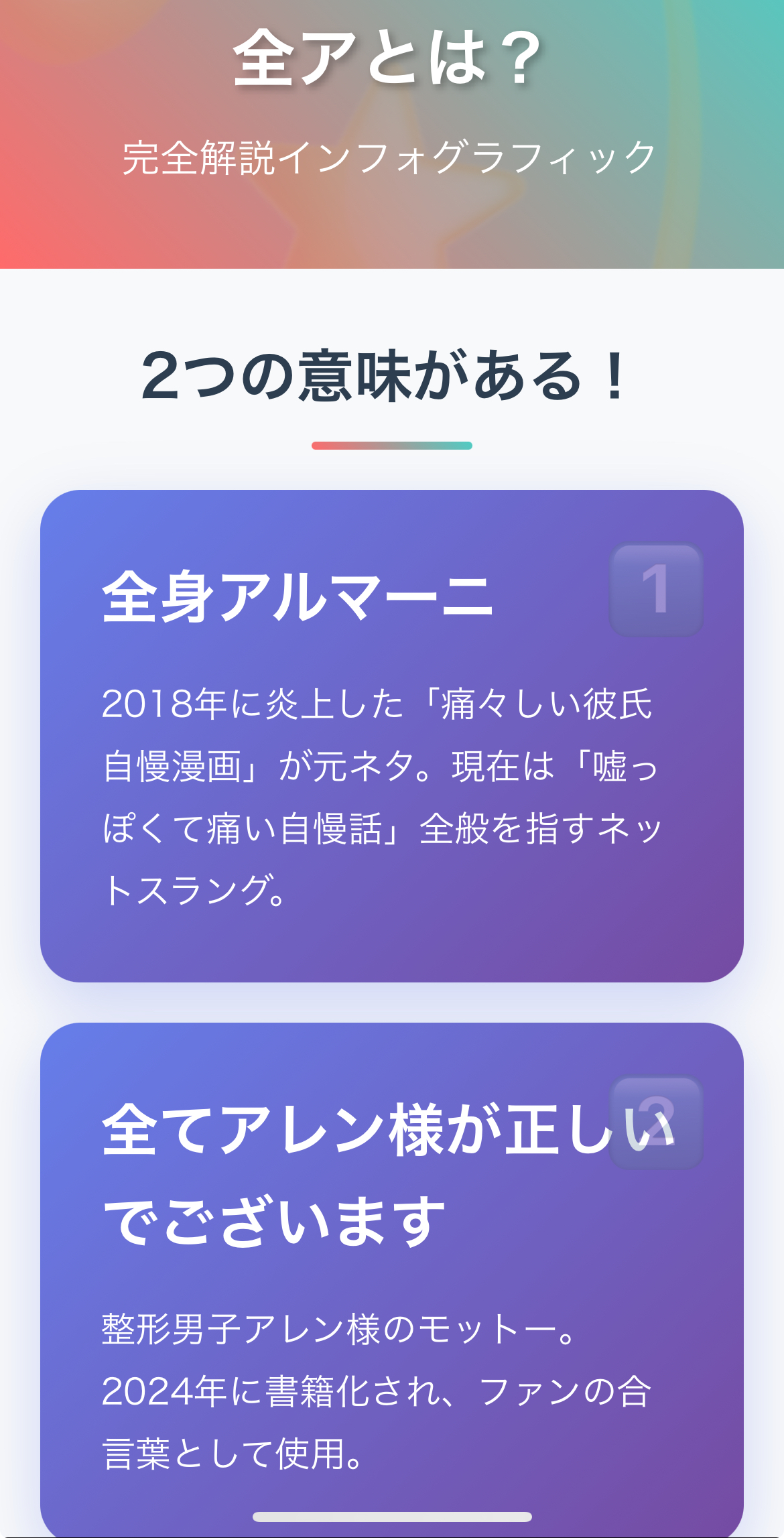 全アとは？

完全解説インフォグラフィック

2つの意味がある！

全身アルマーニ

1

2018年に炎上した「痛々しい彼氏自慢漫画」が元ネタ。現在は「嘘っぽくて痛い自慢話」全般を指すネットスラング。

全てアレン様が正しいでございます

2

整形男子アレン様のモットー。2024年に書籍化され、ファンの合言葉として使用。