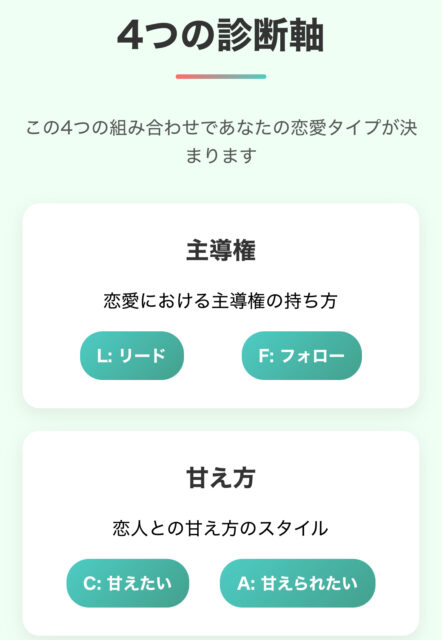 4つの診断軸

この4つの組み合わせであなたの恋愛タイプが決まります

主導権

恋愛における主導権の持ち方

L: リード

F: フォロー

甘え方

恋人との甘え方のスタイル

C: 甘えたい

A: 甘えられたい