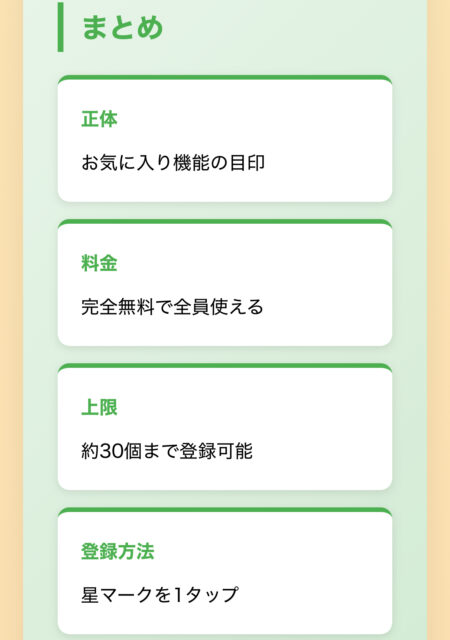 まとめ

正体

お気に入り機能の目印

料金

完全無料で全員使える

上限

約30個まで登録可能

登録方法

星マークを1タップ